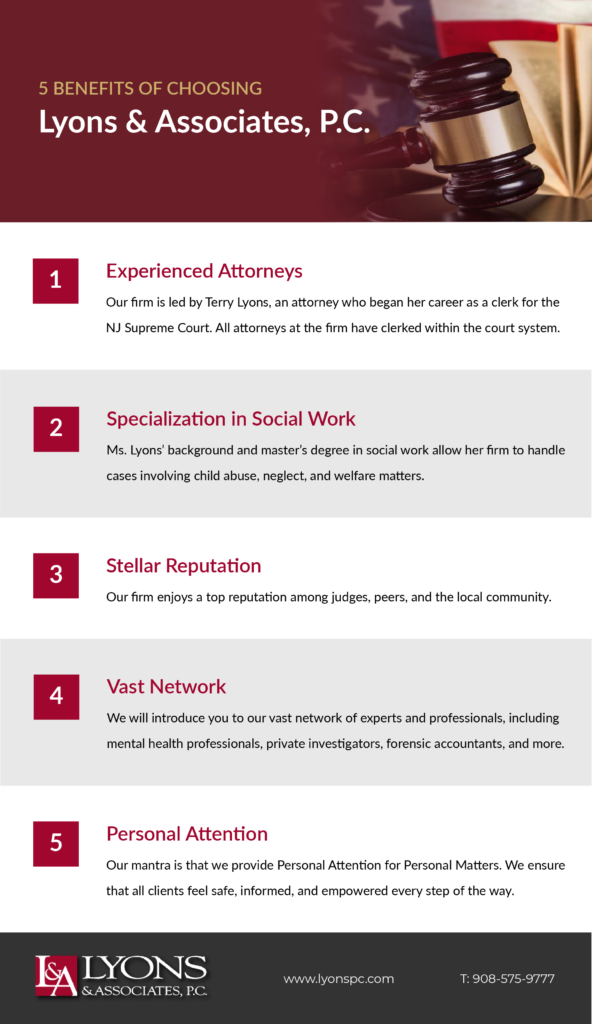 5 BENEFITS OF CHOOSING
Lyons & Associates, P.C.

1
Experienced Attorneys
Our firm is led by Terry Lyons, an attorney who began her career as a clerk for the NJ Supreme Court. All attorneys at the firm have clerked within the court system.

2
Specialization in Social Work
Ms. Lyons' background and master's degree in social work allow her firm to handle cases involving child abuse, neglect, and welfare matters.

3
Stellar Reputation
Our firm enjoys a top reputation among judges, peers, and the local community.

4
Vast Network
We will introduce you to our vast network of experts and professionals, including mental health professionals, private investigators, forensic accountants, and more.

5
Personal Attention
Our mantra is that we provide Personal Attention for Personal Matters. We ensure that all clients feel safe, informed, and empowered every step of the way.

L&A LYONS & ASSOCIATES, P.C.
www.lyonspc.com
T: 908-575-9777